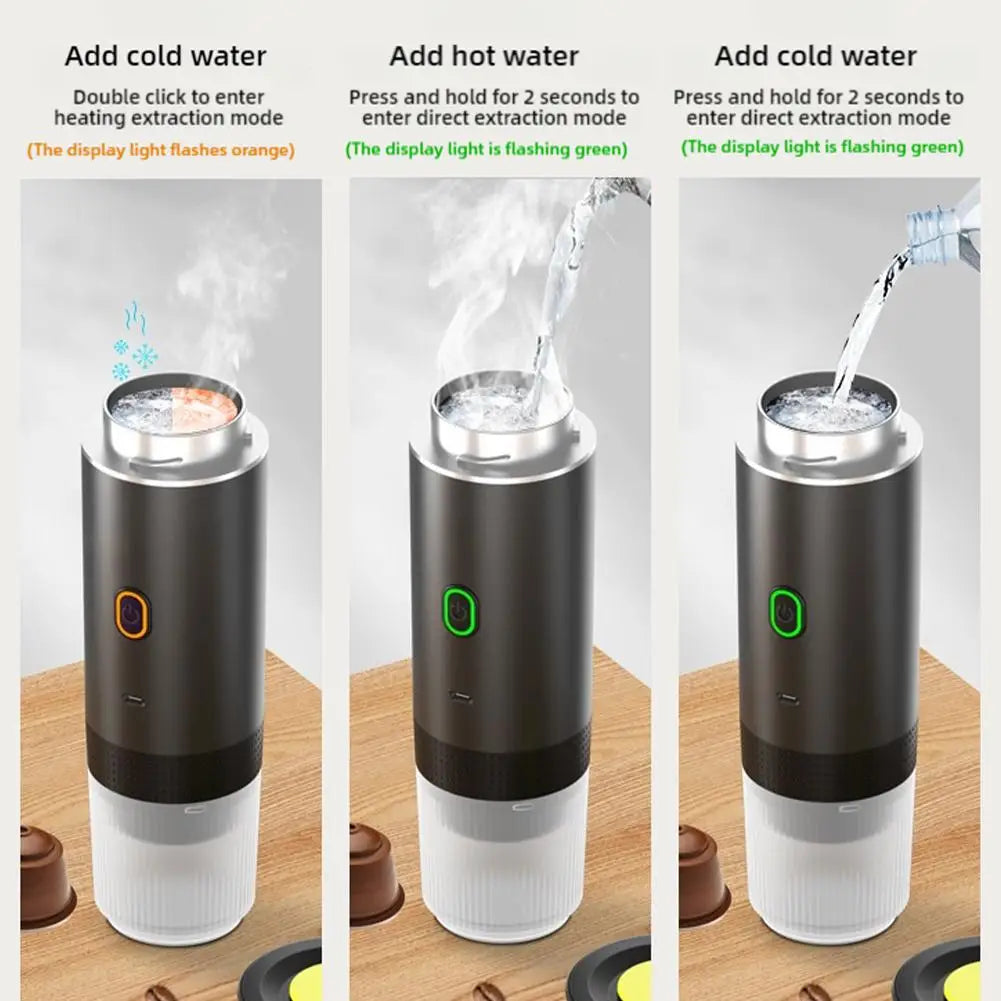 Add cold water

Double click to enter heating extraction mode

(The display light flashes orange)

Add hot water

Press and hold for 2 seconds to enter direct extraction mode

(The display light is flashing green)

Add cold water

Press and hold for 2 seconds to enter direct extraction mode

(The display light is flashing green)