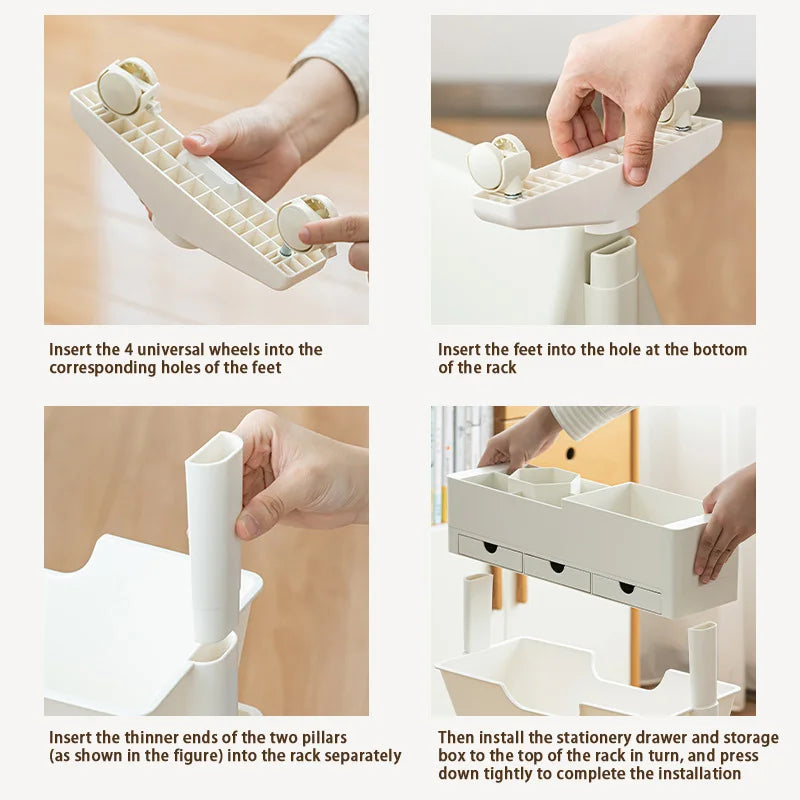 Insert the 4 universal wheels into the corresponding holes of the feet

Insert the feet into the hole at the bottom of the rack

Insert the thinner ends of the two pillars (as shown in the figure) into the rack separately

Then install the stationery drawer and storage box to the top of the rack in turn, and press down tightly to complete the installation