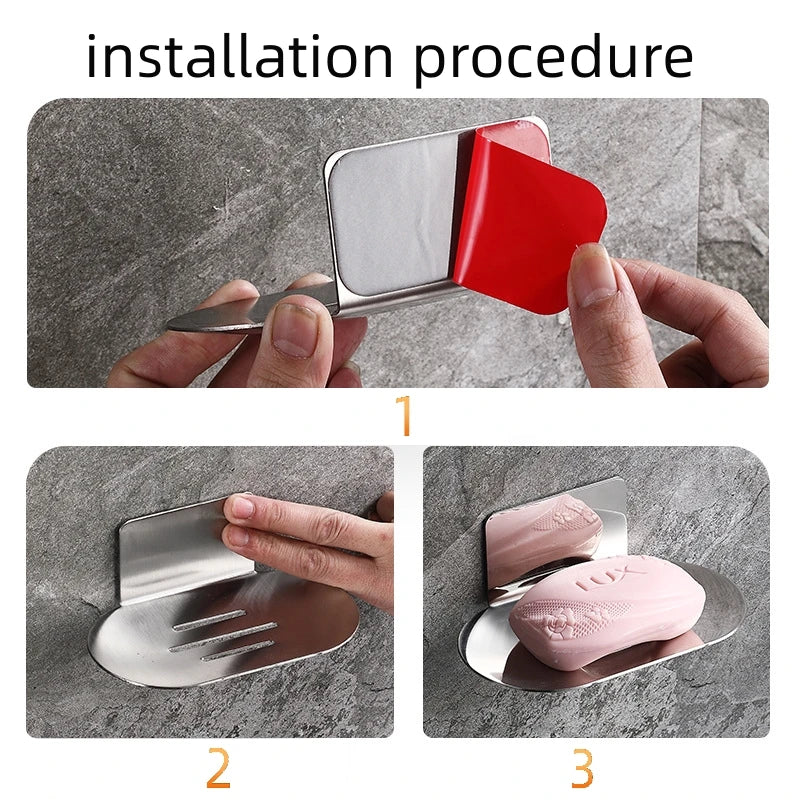 installation procedure

1

LUX

2

3