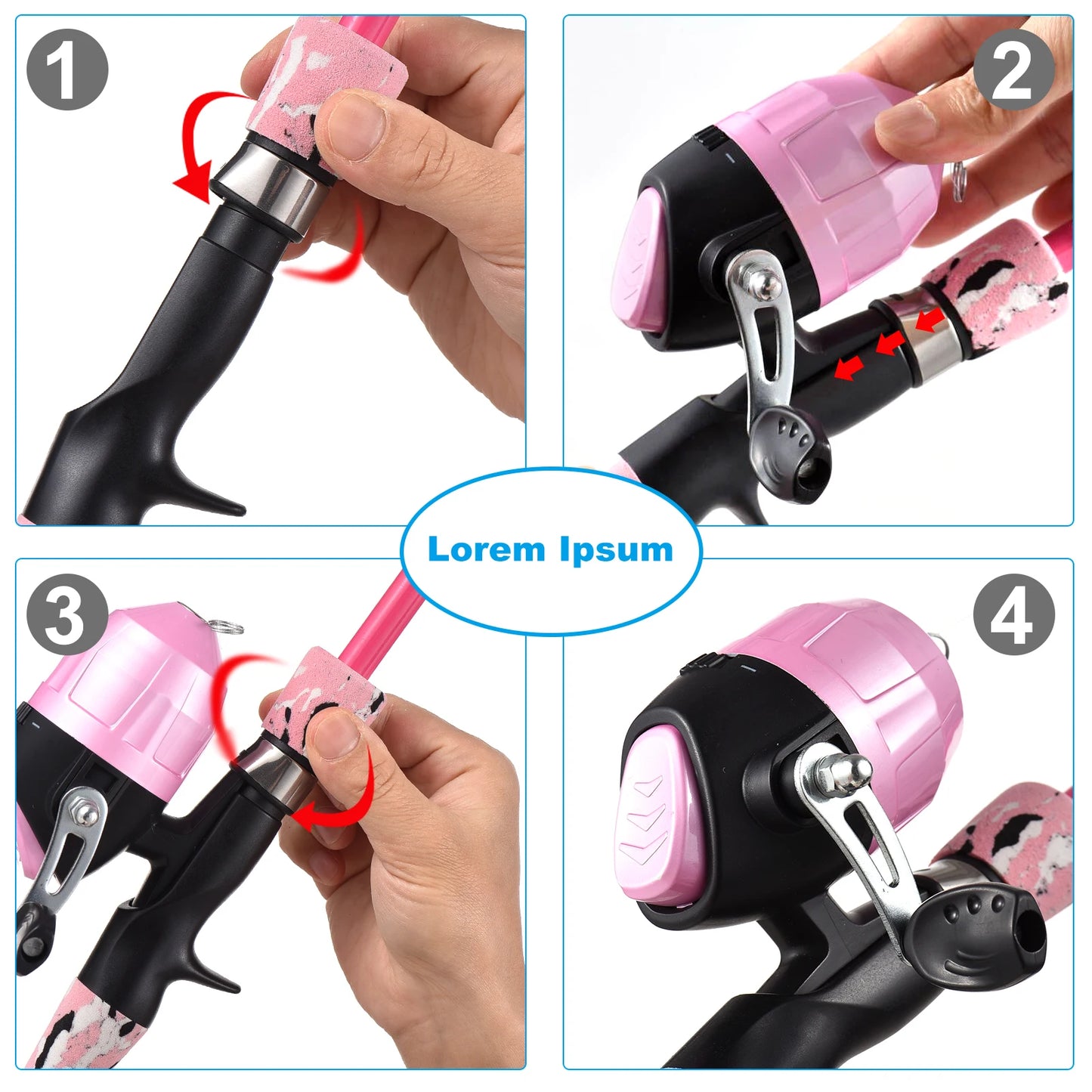 1

2

Lorem Ipsum

3

4